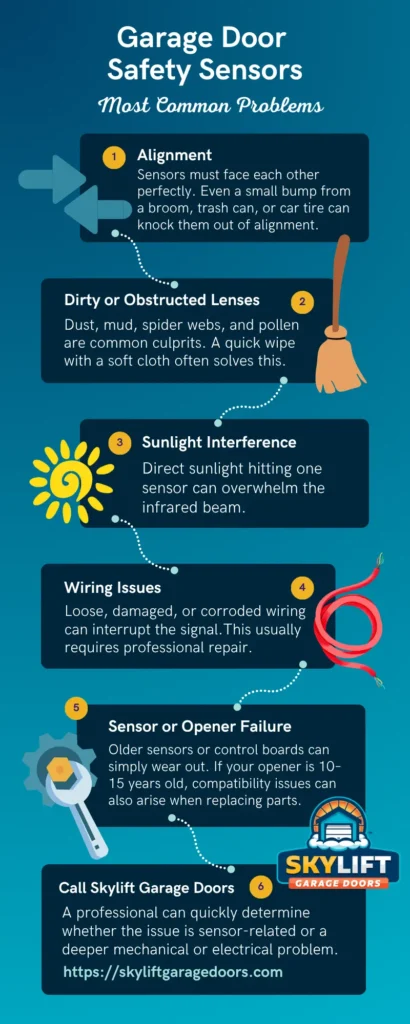 Garage Door Safety Sensors

Most Common Problems

1 Alignment
Sensors must face each other perfectly. Even a small bump from a broom, trash can, or car tire can knock them out of alignment.

Dirty or Obstructed Lenses 2
Dust, mud, spider webs, and pollen are common culprits. A quick wipe with a soft cloth often solves this.

3 Sunlight Interference
Direct sunlight hitting one sensor can overwhelm the infrared beam.

Wiring Issues 4
Loose, damaged, or corroded wiring can interrupt the signal.This usually requires professional repair.

5 Sensor or Opener Failure
Older sensors or control boards can simply wear out. If your opener is 10-15 years old, compatibility issues can also arise when replacing parts.

SKYLIFT GARAGE DOORS

Call Skylift Garage Doors 6
A professional can quickly determine whether the issue is sensor-related or a deeper mechanical or electrical problem.
https://skyliftgaragedoors.com